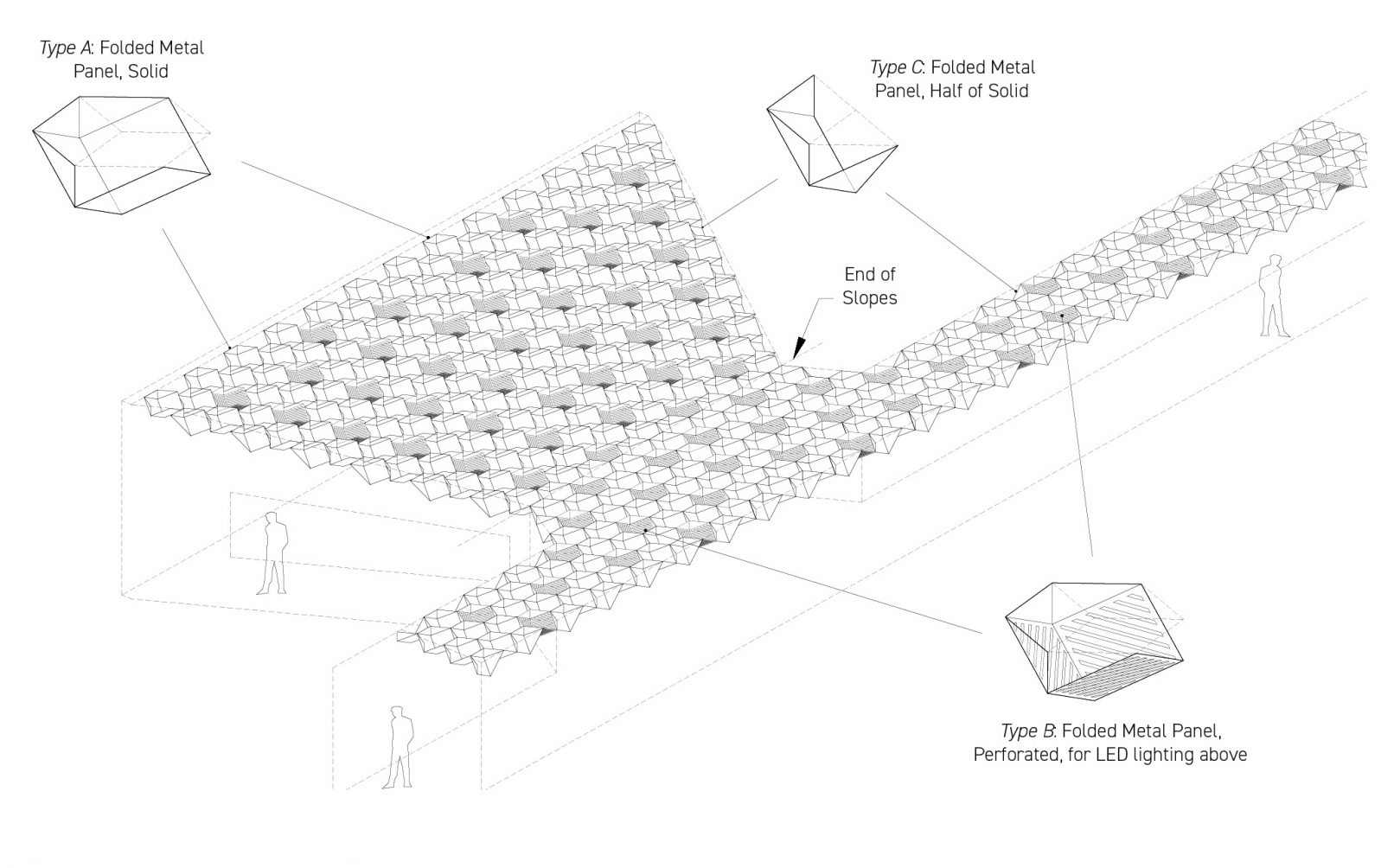 Type A: Folded Metal Panel, Solid

Type C: Folded Metal Panel, Half of Solid

End of Slopes

Type B: Folded Metal Panel, Perforated, for LED lighting above